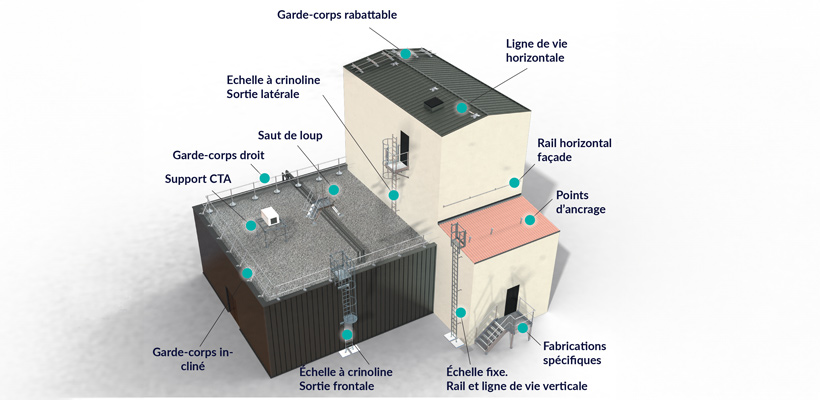 Garde-corps rabattable

Ligne de vie horizontale

Echelle à crinoline Sortie latérale

Saut de loup

Garde-corps droit

Support CTA

Rail horizontal façade

Points d'ancrage

Garde-corps incliné

Échelle à crinoline Sortie frontale

Échelle fixe. Rail et ligne de vie verticale

Fabrications spécifiques